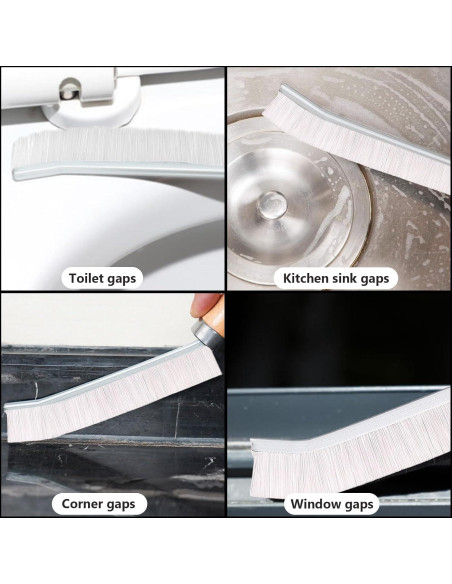 Toilet gaps

Kitchen sink gaps

Corner gaps

Window gaps