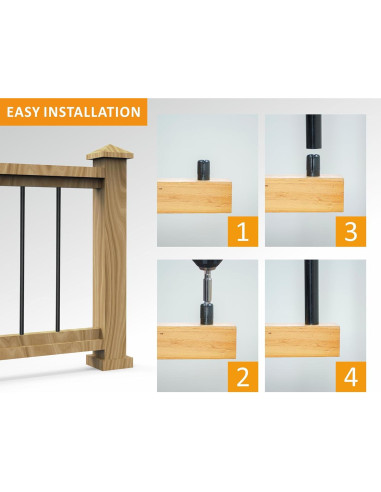 EASY INSTALLATION

1

3

2

4