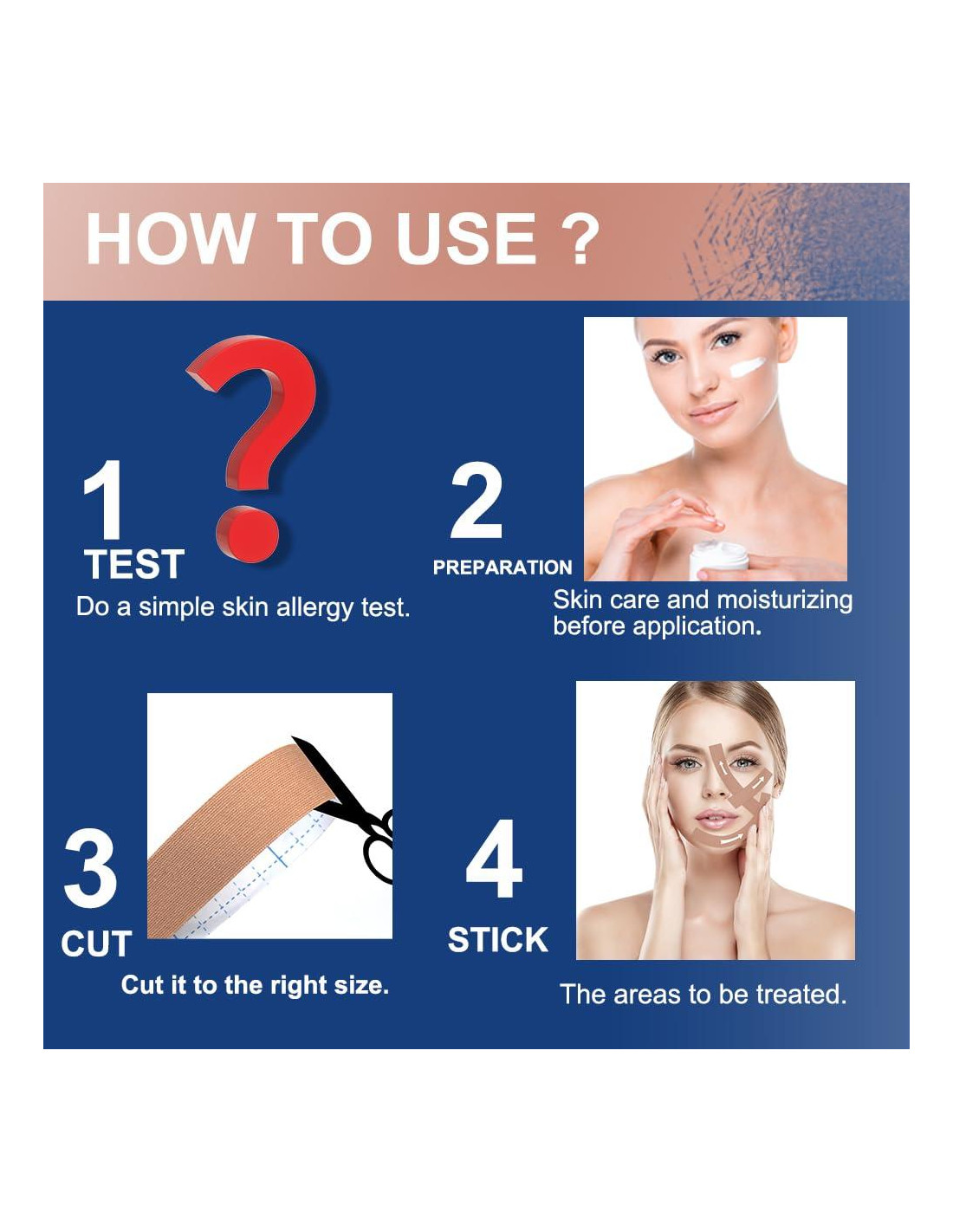 HOW TO USE ?

1
TEST
Do a simple skin allergy test.

2
PREPARATION
Skin care and moisturizing before application.

3
CUT
Cut it to the right size.

4
STICK
The areas to be treated.