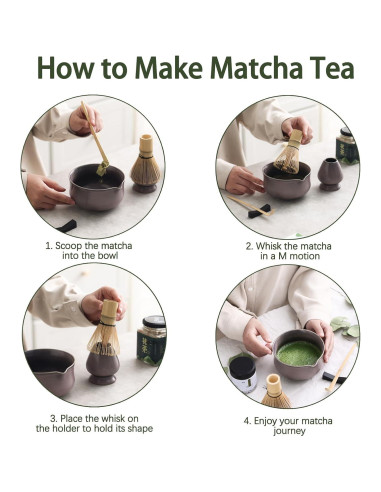 How to Make Matcha Tea

1. Scoop the matcha into the bowl

2. Whisk the matcha in a M motion

3. Place the whisk on the holder to hold its shape

4. Enjoy your matcha journey