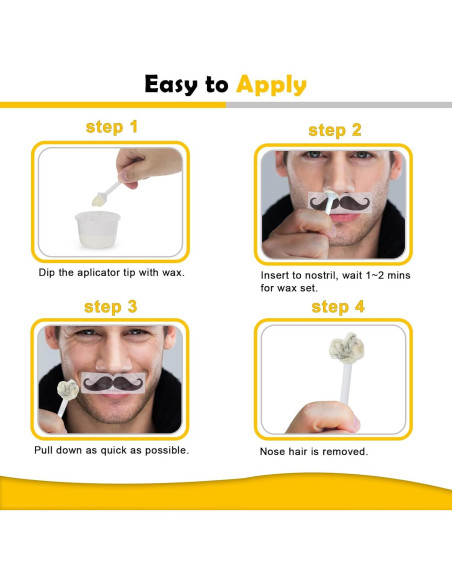 Easy to Apply

step 1

Dip the aplicator tip with wax.

step 2

Insert to nostril, wait 1~2 mins for wax set.

step 3

Pull down as quick as possible.

step 4

Nose hair is removed.