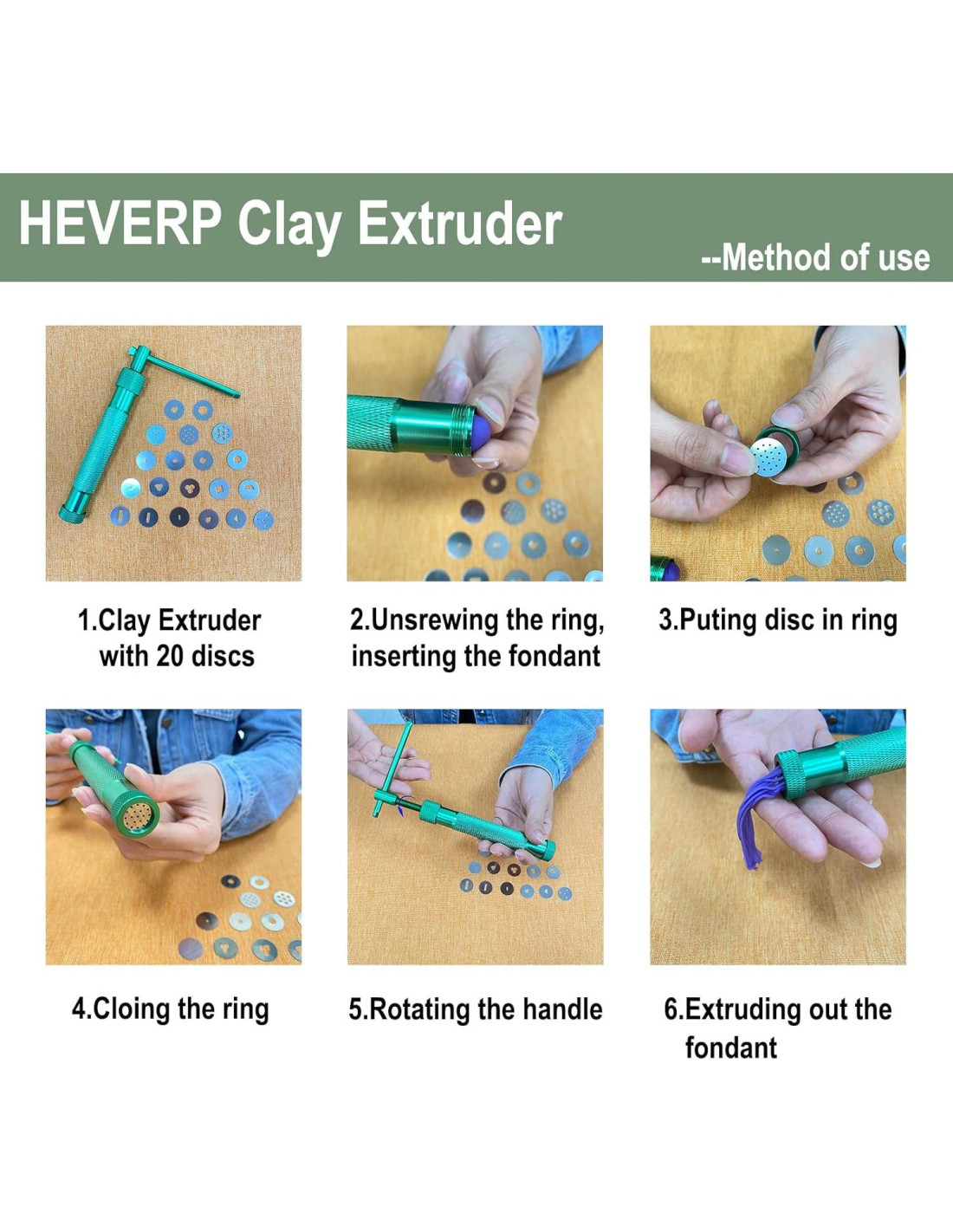 HEVERP Clay Extruder

--Method of use

1.Clay Extruder with 20 discs

2.Unsrewing the ring, inserting the fondant

3.Puting disc in ring

4.Cloing the ring

5.Rotating the handle

6.Extruding out the fondant