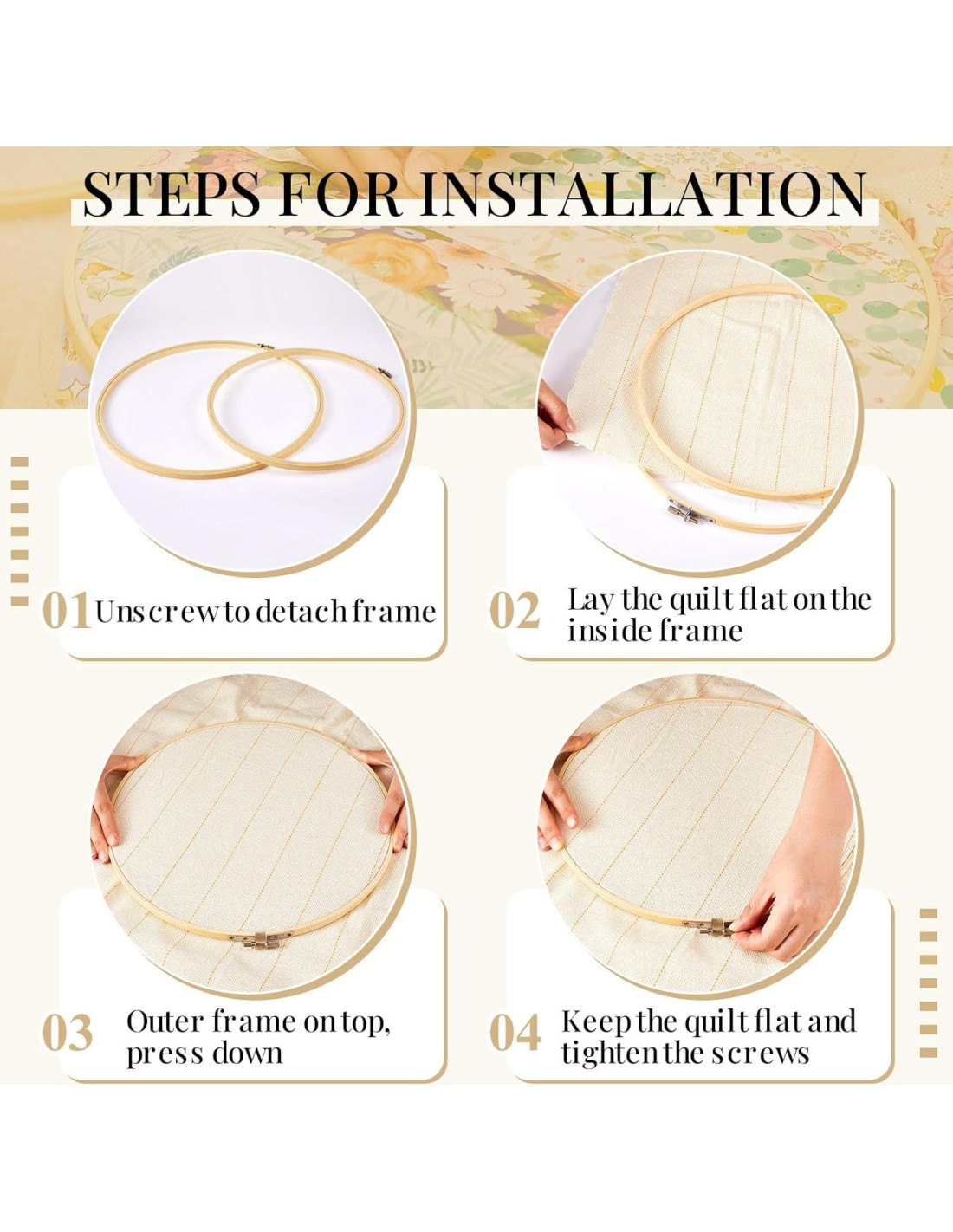 STEPS FOR INSTALLATION

01 Unscrew to detach frame

02 Lay the quilt flat on the inside frame

03 Outer frame on top, press down

04 Keep the quilt flat and tighten the screws