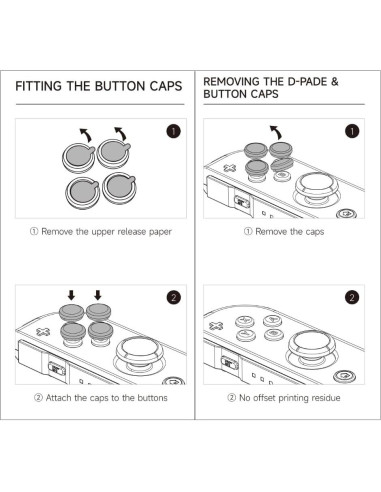 FITTING THE BUTTON CAPS

1

① Remove the upper release paper

2

② Attach the caps to the buttons

REMOVING THE D-PADE & BUTTON CAPS

1

① Remove the caps

2

② No offset printing residue