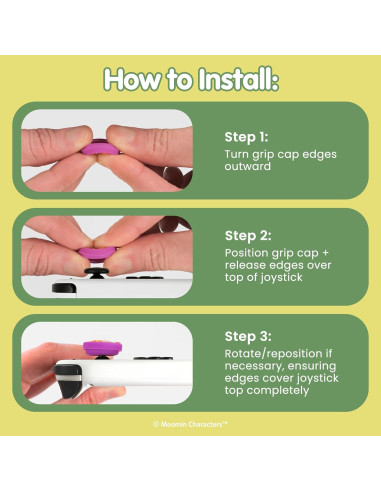 How to Install:

Step 1:
Turn grip cap edges outward

Step 2:
Position grip cap + release edges over top of joystick

Step 3:
Rotate/reposition if necessary, ensuring edges cover joystick top completely

© Moomin Characters™