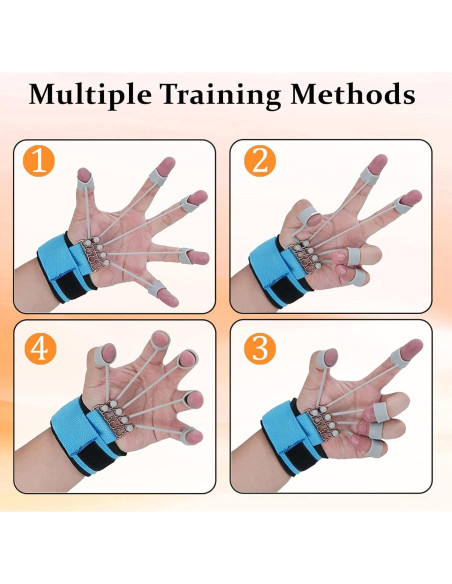 Multiple Training Methods

1

2

4

3