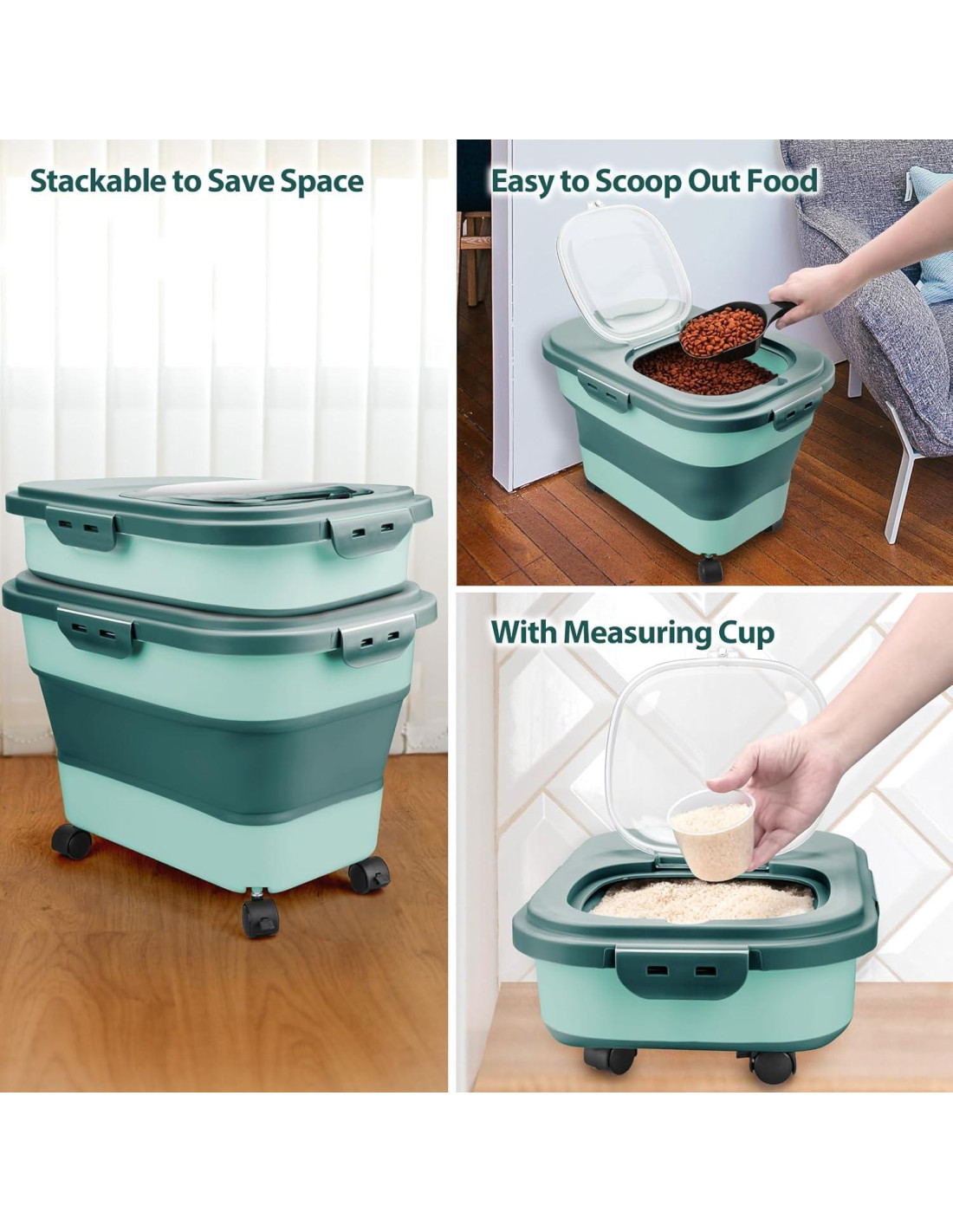 Stackable to Save Space

Easy to Scoop Out Food

With Measuring Cup