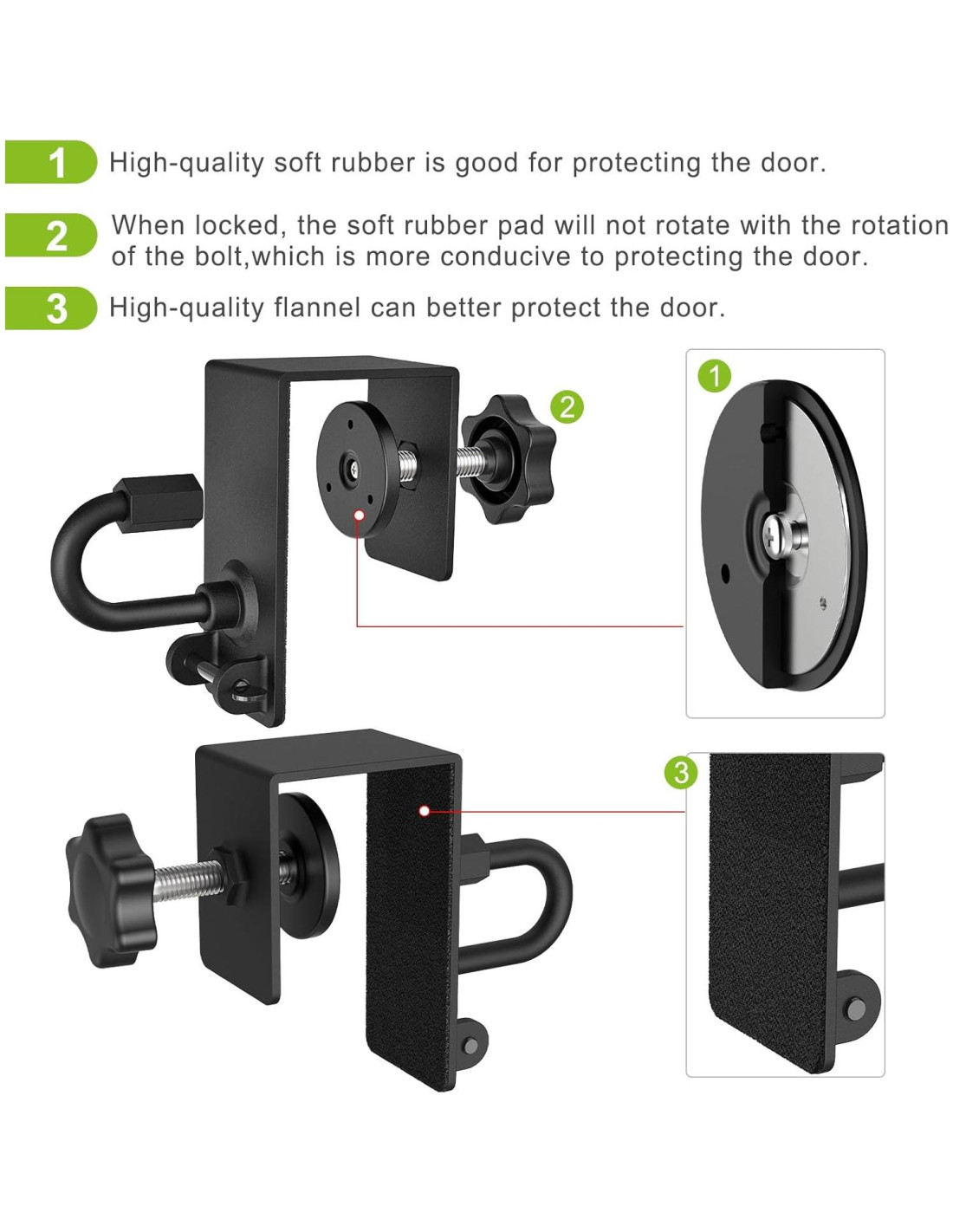 1 High-quality soft rubber is good for protecting the door.

2 When locked, the soft rubber pad will not rotate with the rotation of the bolt,which is more conducive to protecting the door.

3 High-quality flannel can better protect the door.

2

1

3