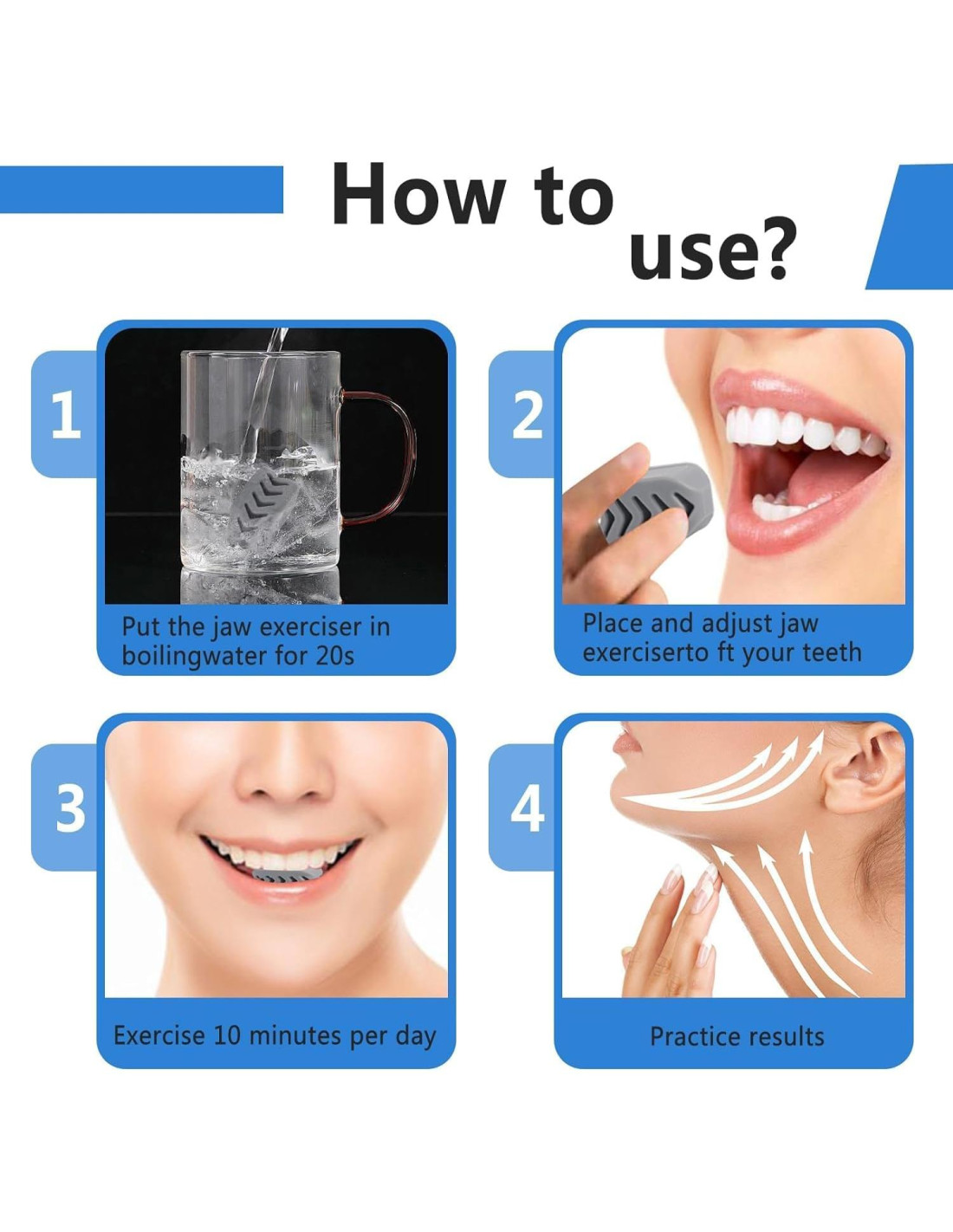 How to use?

1

Put the jaw exerciser in boilingwater for 20s

2

Place and adjust jaw exerciserto ft your teeth

3

Exercise 10 minutes per day

4

Practice results