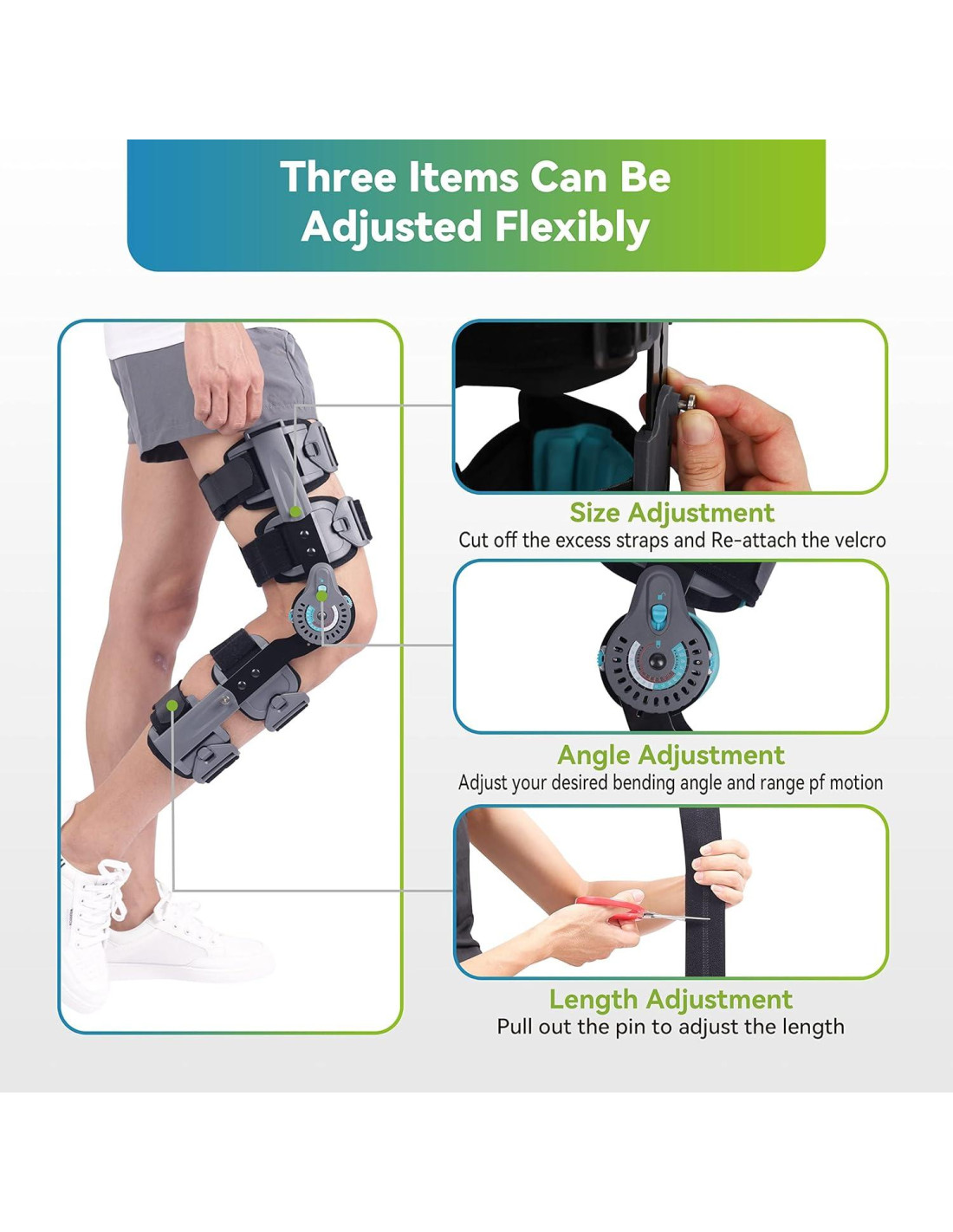 Three Items Can Be Adjusted Flexibly

Size Adjustment
Cut off the excess straps and Re-attach the velcro

Angle Adjustment
Adjust your desired bending angle and range pf motion

Length Adjustment
Pull out the pin to adjust the length