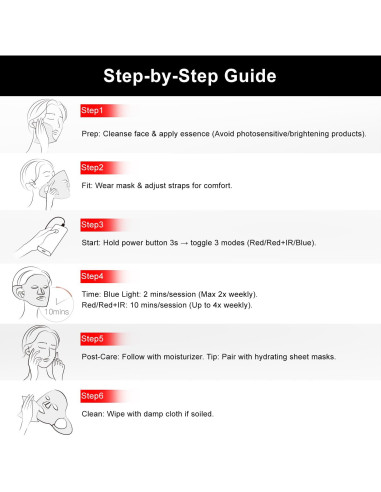 Step-by-Step Guide

Step1

Prep: Cleanse face & apply essence (Avoid photosensitive/brightening products).

Step2

Fit: Wear mask & adjust straps for comfort.

Step3

Start: Hold power button 3s → toggle 3 modes (Red/Red+IR/Blue).

Step4

10mins

Time: Blue Light: 2 mins/session (Max 2x weekly).
Red/Red+IR: 10 mins/session (Up to 4x weekly).

Step5

Post-Care: Follow with moisturizer. Tip: Pair with hydrating sheet masks.

Step6

Clean: Wipe with damp cloth if soiled.