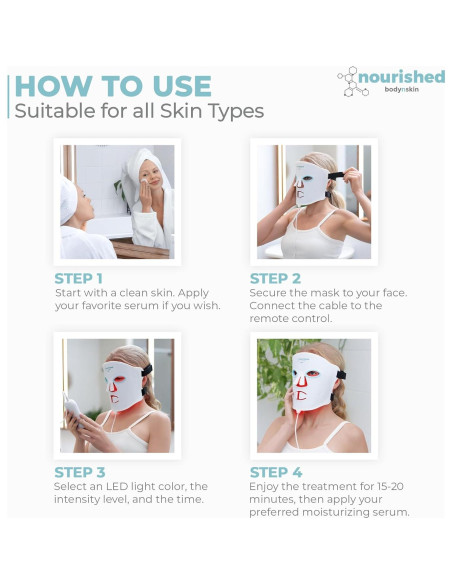 HOW TO USE
Suitable for all Skin Types

nourished
bodynskin

STEP 1
Start with a clean skin. Apply your favorite serum if you wish.

STEP 2
Secure the mask to your face. Connect the cable to the remote control.

STEP 3
Select an LED light color, the intensity level, and the time.

STEP 4
Enjoy the treatment for 15-20 minutes, then apply your preferred moisturizing serum.