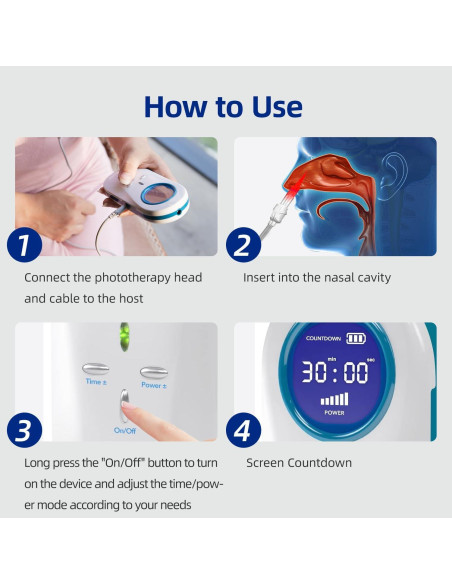 How to Use

1

Connect the phototherapy head and cable to the host

2

Insert into the nasal cavity

Time ±

Power ±

On/Off

3

Long press the "On/Off" button to turn on the device and adjust the time/power mode according to your needs

COUNTDOWN

min

sec

30:00

POWER

4

Screen Countdown