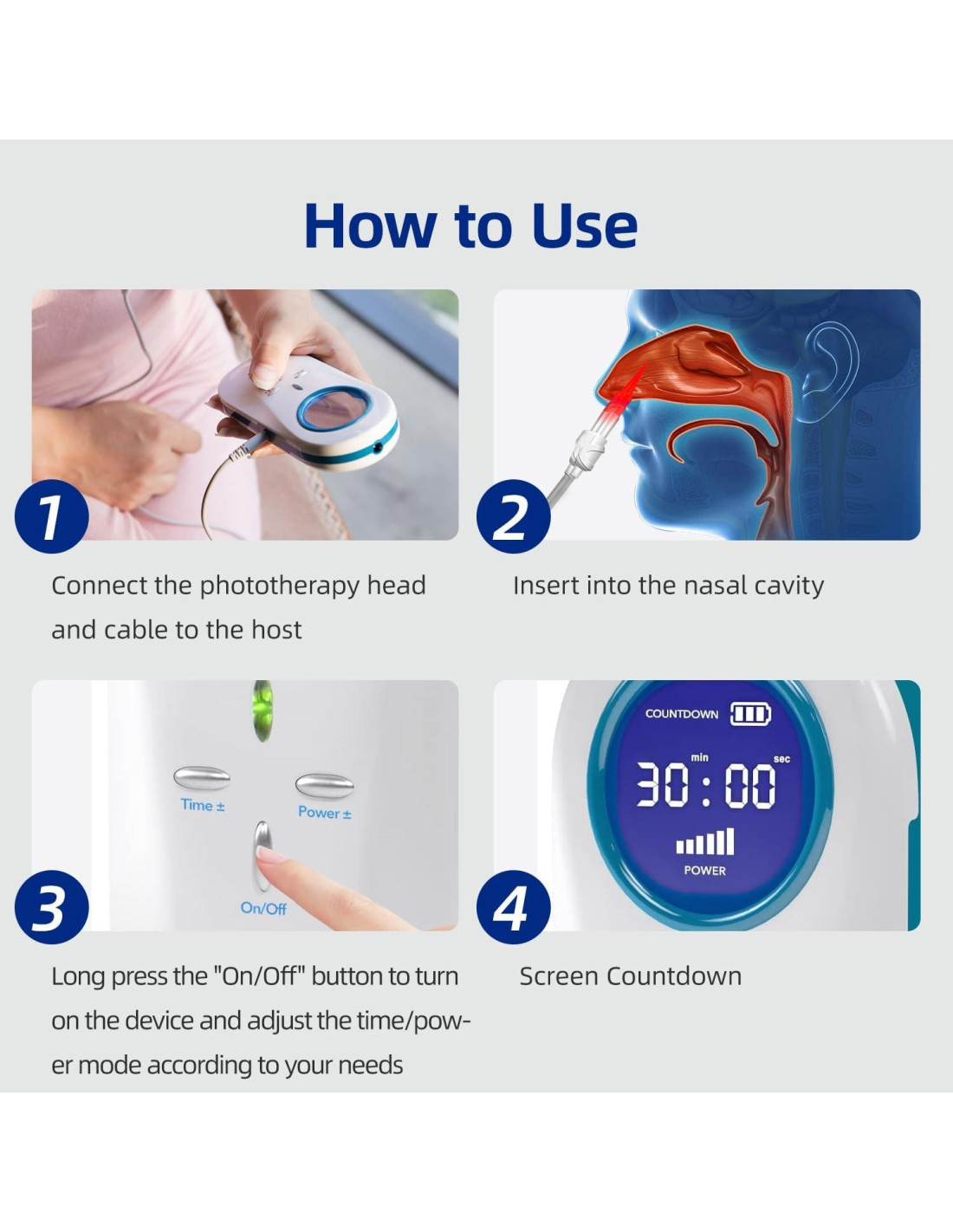 How to Use

1

Connect the phototherapy head and cable to the host

2

Insert into the nasal cavity

Time ±

Power ±

On/Off

3

Long press the "On/Off" button to turn on the device and adjust the time/power mode according to your needs

COUNTDOWN

min

sec

30:00

POWER

4

Screen Countdown