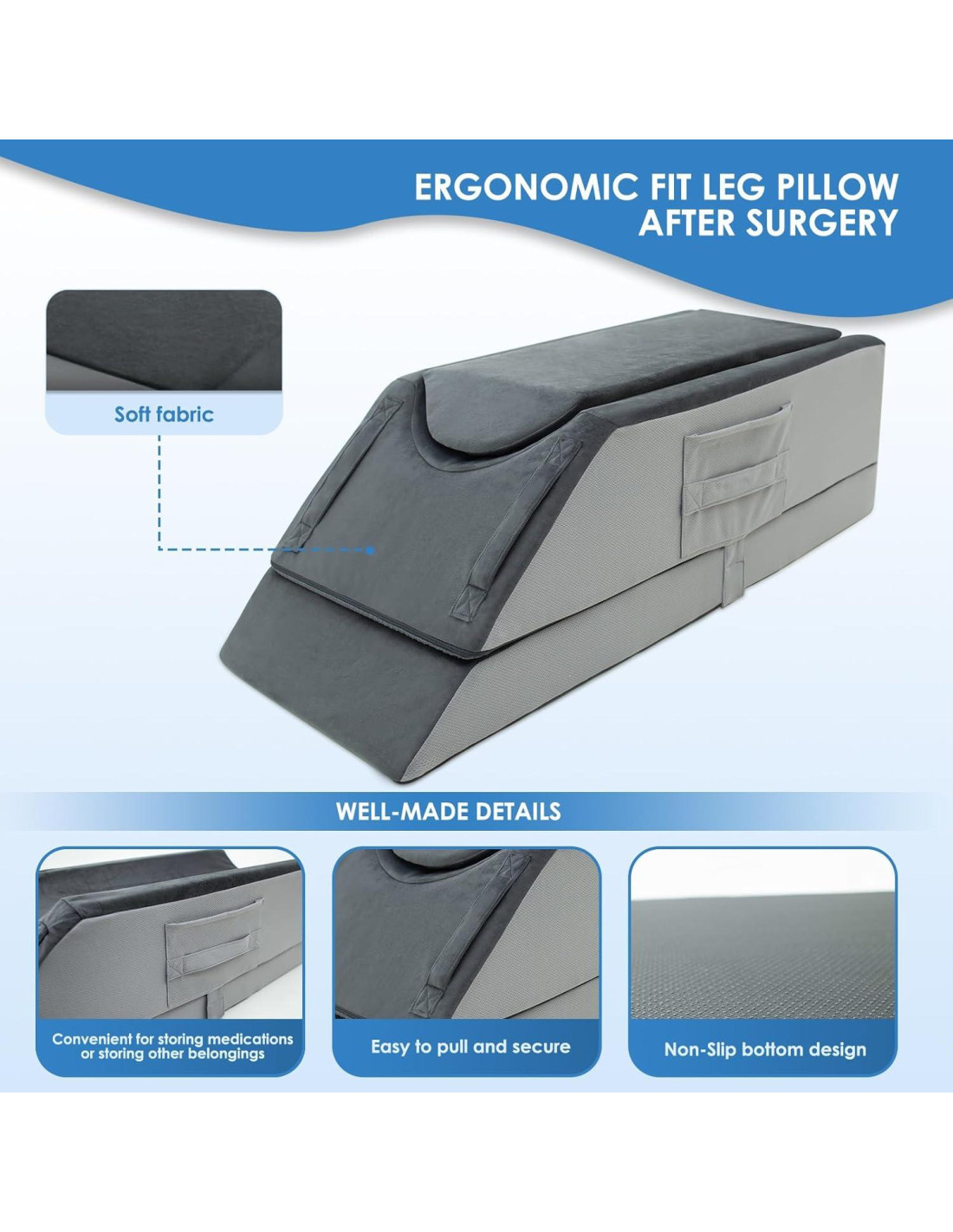 ERGONOMIC FIT LEG PILLOW AFTER SURGERY

Soft fabric

WELL-MADE DETAILS

Convenient for storing medications or storing other belongings

Easy to pull and secure

Non-Slip bottom design