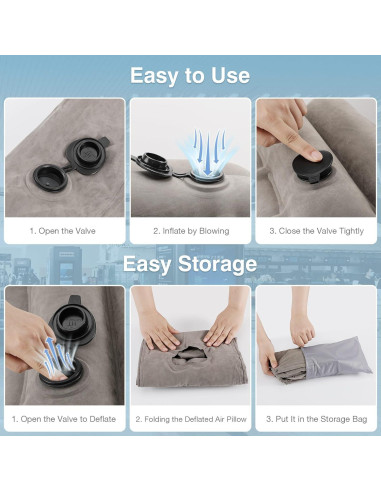 Easy to Use

1. Open the Valve

2. Inflate by Blowing

3. Close the Valve Tightly

Easy Storage

1. Open the Valve to Deflate

2. Folding the Deflated Air Pillow

3. Put It in the Storage Bag