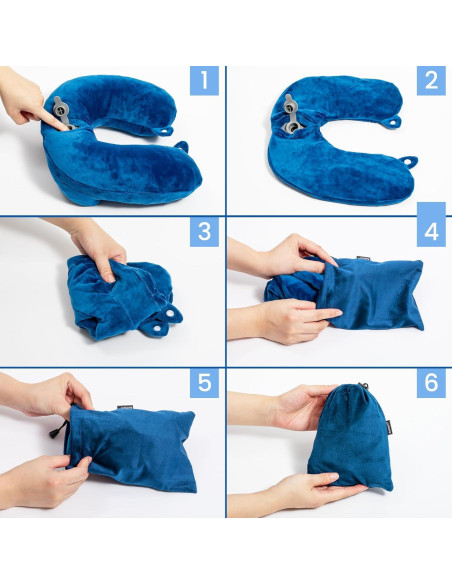 1
2
3
4
5
6