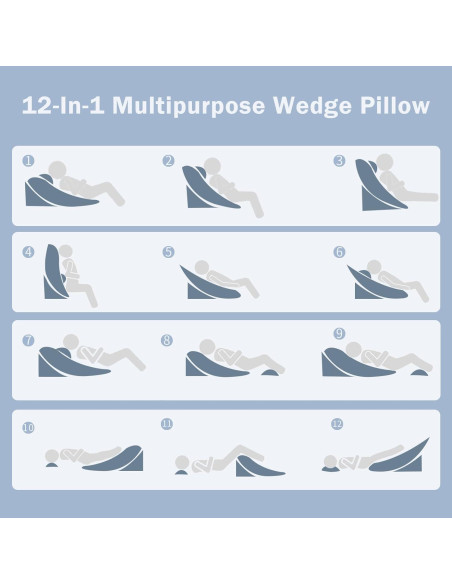 12-In-1 Multipurpose Wedge Pillow

1
2
3
4
5
6
7
8
9
10
11
12