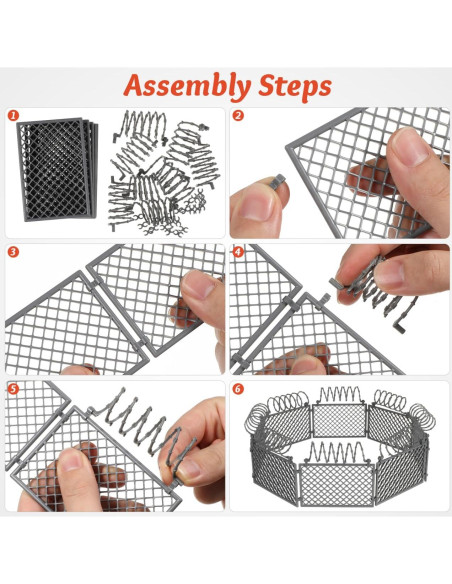 Assembly Steps

1

2

3

4

5

6