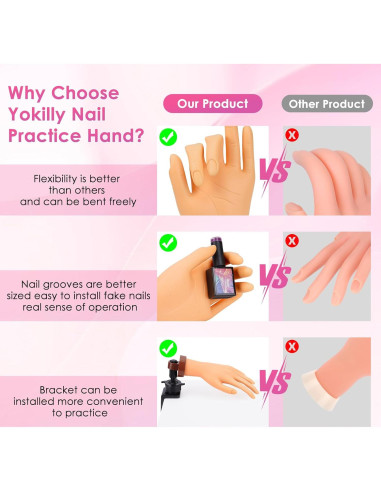 Why Choose Yokilly Nail Practice Hand?

Our Product

Other Product

Flexibility is better than others and can be bent freely

VS

Nail grooves are better sized easy to install fake nails real sense of operation

VS

Bracket can be installed more convenient to practice

VS