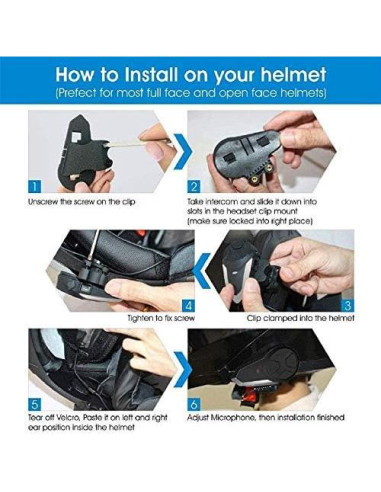 How to Install on your helmet
(Prefect for most full face and open face helmets)

1
Unscrew the screw on the clip

2
Take intercom and slide it down into slots in the headset clip mount (make sure locked into right place)

4
Tighten to fix screw

3
Clip clamped into the helmet

5
Tear off Velcro, Paste it on left and right ear position inside the helmet

6
Adjust Microphone, then installation finished