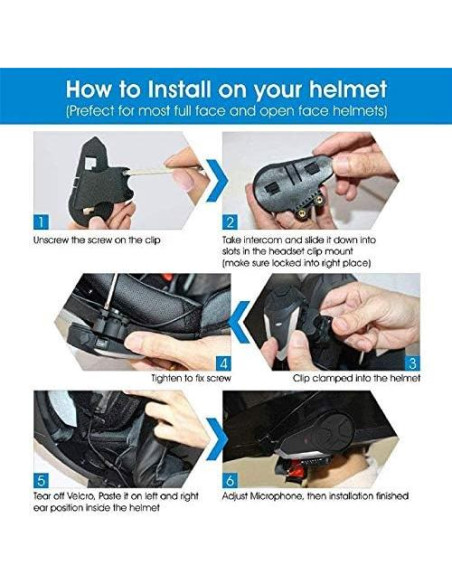 How to Install on your helmet
(Prefect for most full face and open face helmets)

1
Unscrew the screw on the clip

2
Take intercom and slide it down into slots in the headset clip mount (make sure locked into right place)

4
Tighten to fix screw

3
Clip clamped into the helmet

5
Tear off Velcro, Paste it on left and right ear position inside the helmet

6
Adjust Microphone, then installation finished