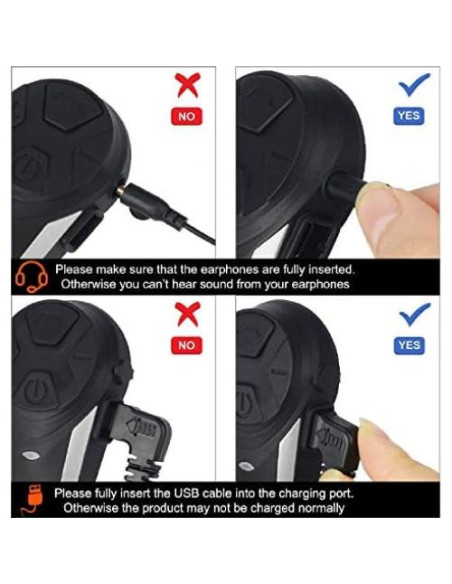 NO

YES

Please make sure that the earphones are fully inserted. Otherwise you can't hear sound from your earphones

NO

YES

Please fully insert the USB cable into the charging port. Otherwise the product may not be charged normally