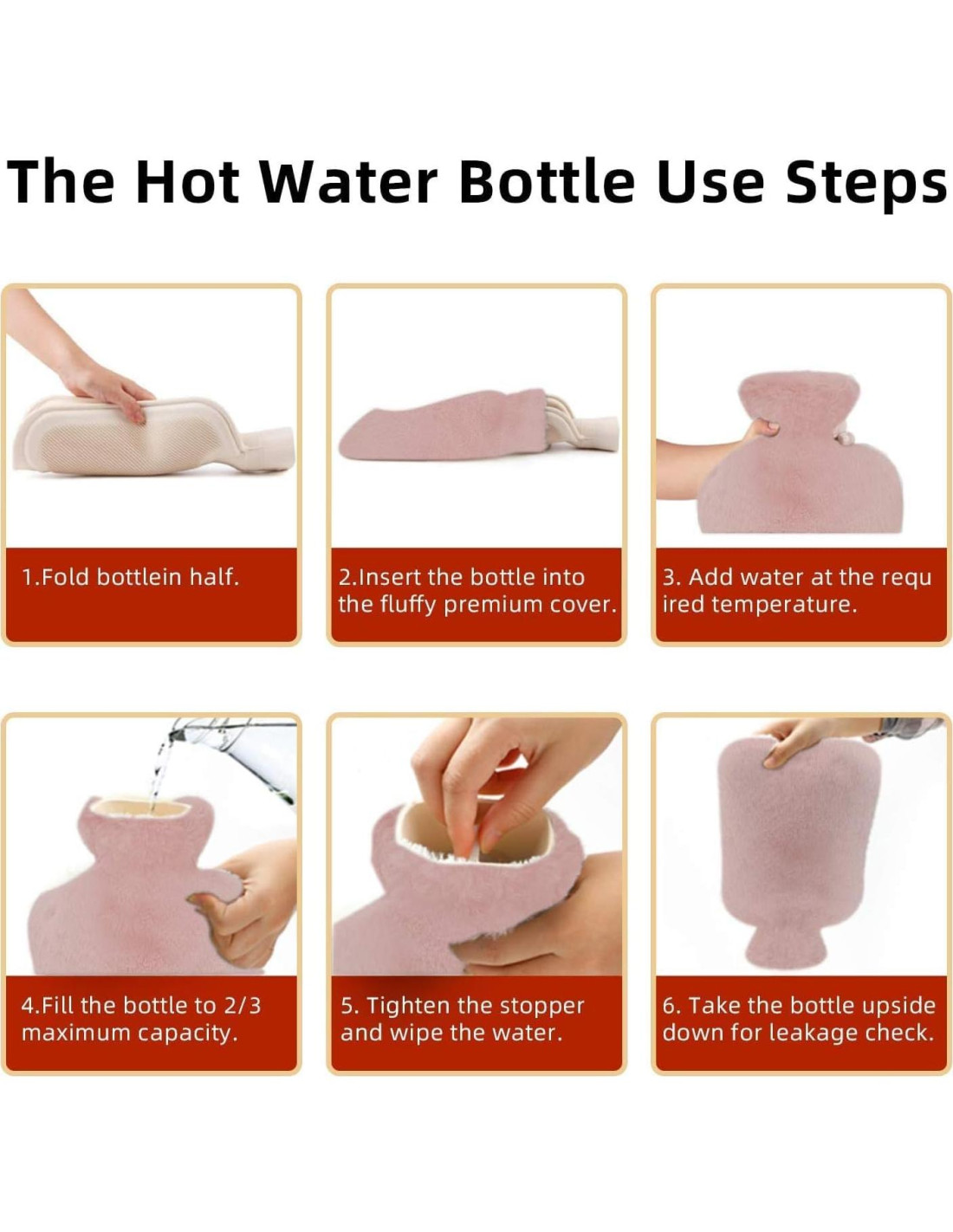 The Hot Water Bottle Use Steps

1.Fold bottlein half.

2.Insert the bottle into the fluffy premium cover.

3. Add water at the requ ired temperature.

4.Fill the bottle to 2/3 maximum capacity.

5. Tighten the stopper and wipe the water.

6. Take the bottle upside down for leakage check.