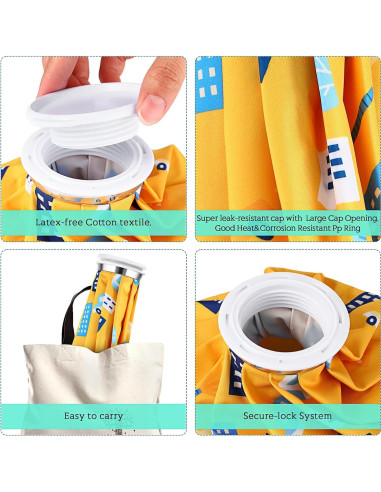 Latex-free Cotton textile.

Super leak-resistant cap with Large Cap Opening. Good Heat&Corrosion Resistant Pp Ring

Easy to carry

Secure-lock System