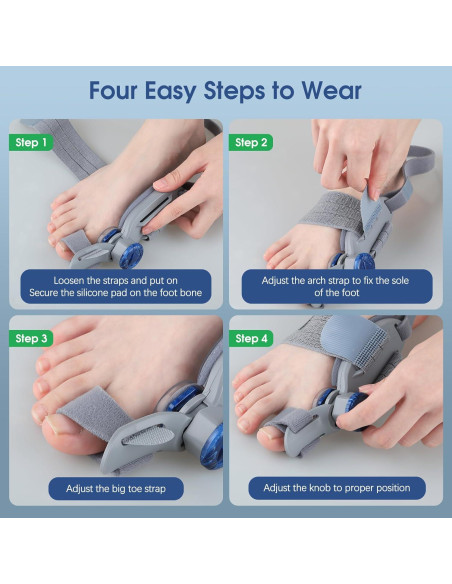 Four Easy Steps to Wear

Step 1

Loosen the straps and put on
Secure the silicone pad on the foot bone

Step 2

Adjust the arch strap to fix the sole of the foot

Step 3

Adjust the big toe strap

Step 4

Adjust the knob to proper position