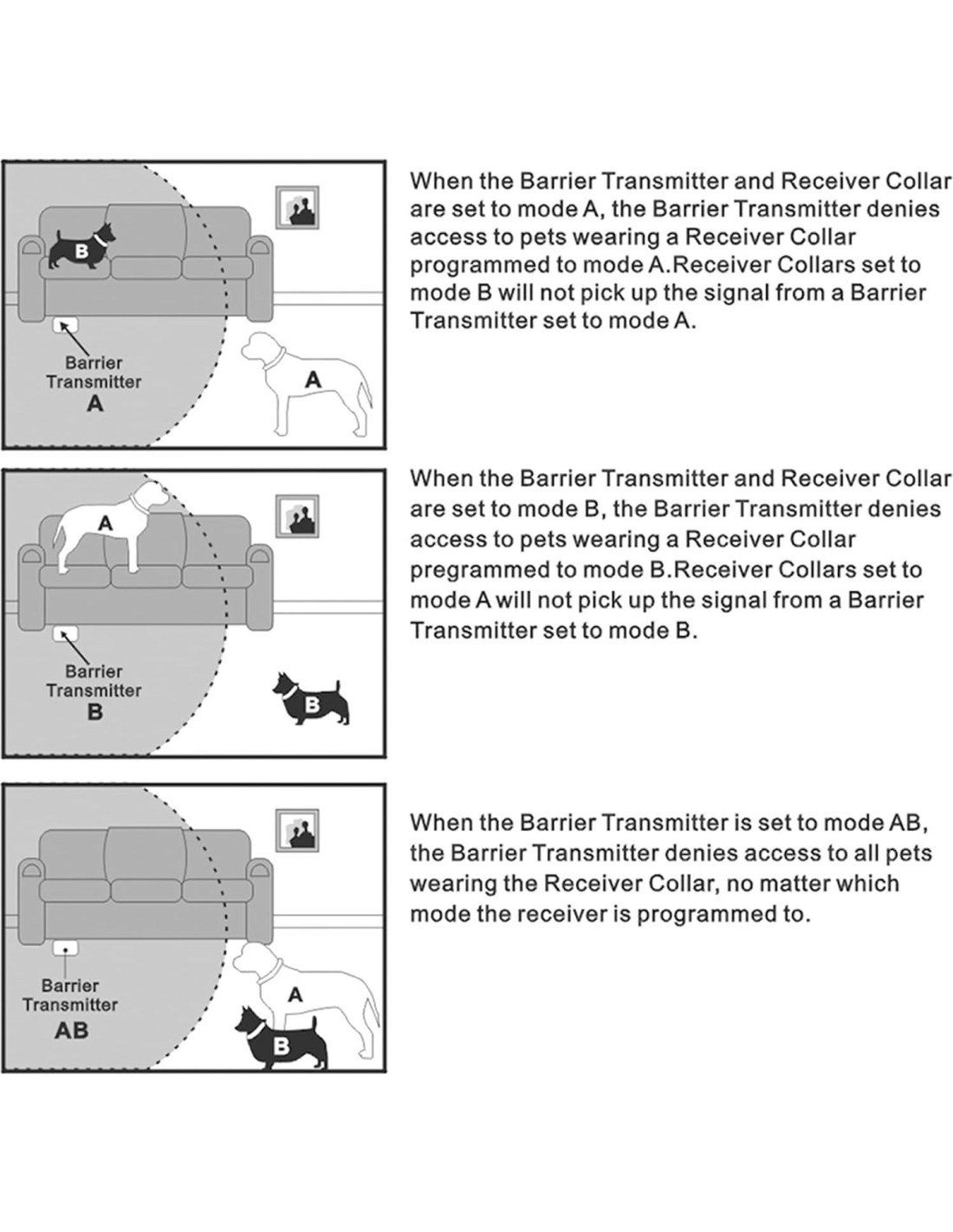 B

Barrier Transmitter A

A

When the Barrier Transmitter and Receiver Collar are set to mode A, the Barrier Transmitter denies access to pets wearing a Receiver Collar programmed to mode A.Receiver Collars set to mode B will not pick up the signal from a Barrier Transmitter set to mode A.

A

Barrier Transmitter B

B

When the Barrier Transmitter and Receiver Collar are set to mode B, the Barrier Transmitter denies access to pets wearing a Receiver Collar pregrammed to mode B.Receiver Collars set to mode A will not pick up the signal from a Barrier Transmitter set to mode B.

Barrier Transmitter AB

A

B

When the Barrier Transmitter is set to mode AB, the Barrier Transmitter denies access to all pets wearing the Receiver Collar, no matter which mode the receiver is programmed to.