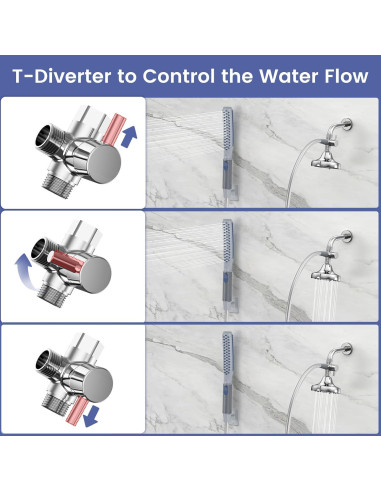 T-Diverter to Control the Water Flow