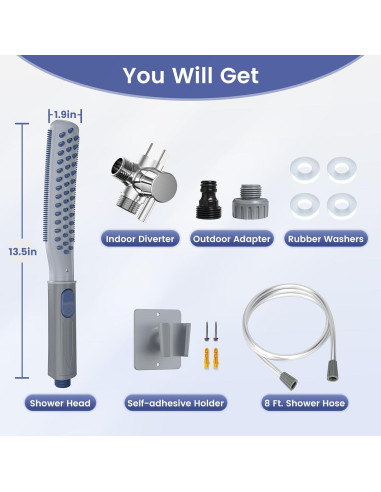 You Will Get

1.9in

13.5in

Indoor Diverter

Outdoor Adapter

Rubber Washers

Shower Head

Self-adhesive Holder

8 Ft. Shower Hose