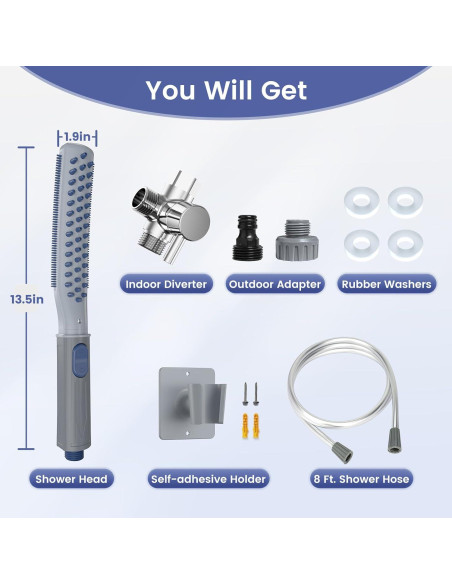 You Will Get

1.9in

13.5in

Indoor Diverter

Outdoor Adapter

Rubber Washers

Shower Head

Self-adhesive Holder

8 Ft. Shower Hose