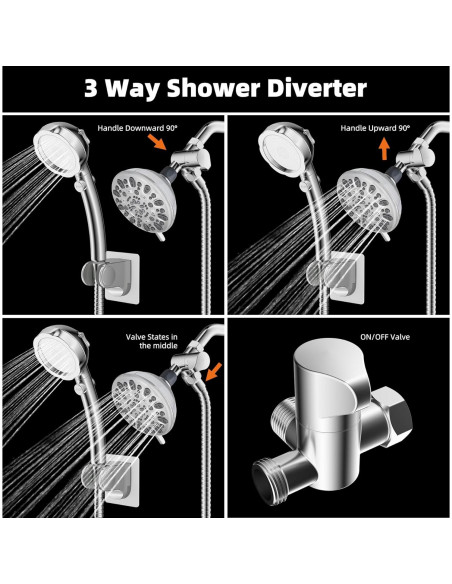 3 Way Shower Diverter

Handle Downward 90°

Handle Upward 90°

Valve States in the middle

ON/OFF Valve