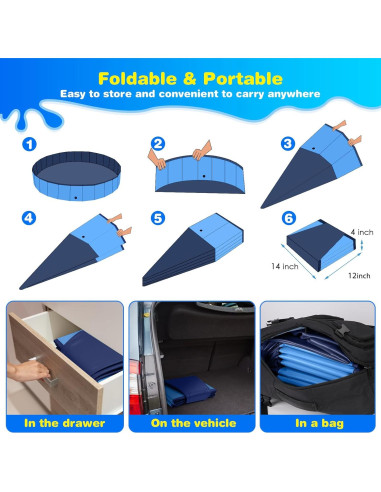 Foldable & Portable

Easy to store and convenient to carry anywhere

1

2

3

4

5

6

4 inch

14 inch

12inch

In the drawer

On the vehicle

In a bag