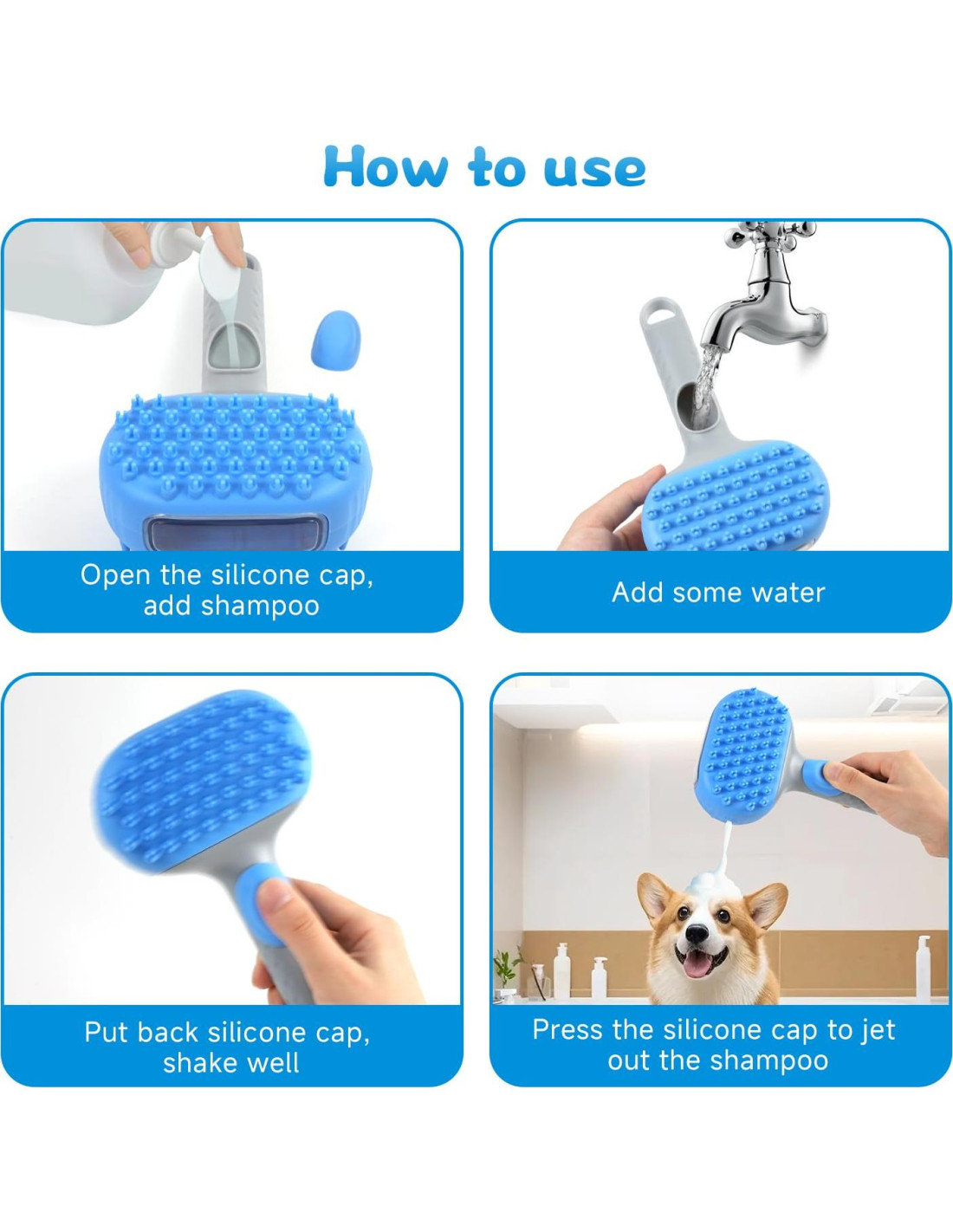 How to use

Open the silicone cap, add shampoo

Add some water

Put back silicone cap, shake well

Press the silicone cap to jet out the shampoo