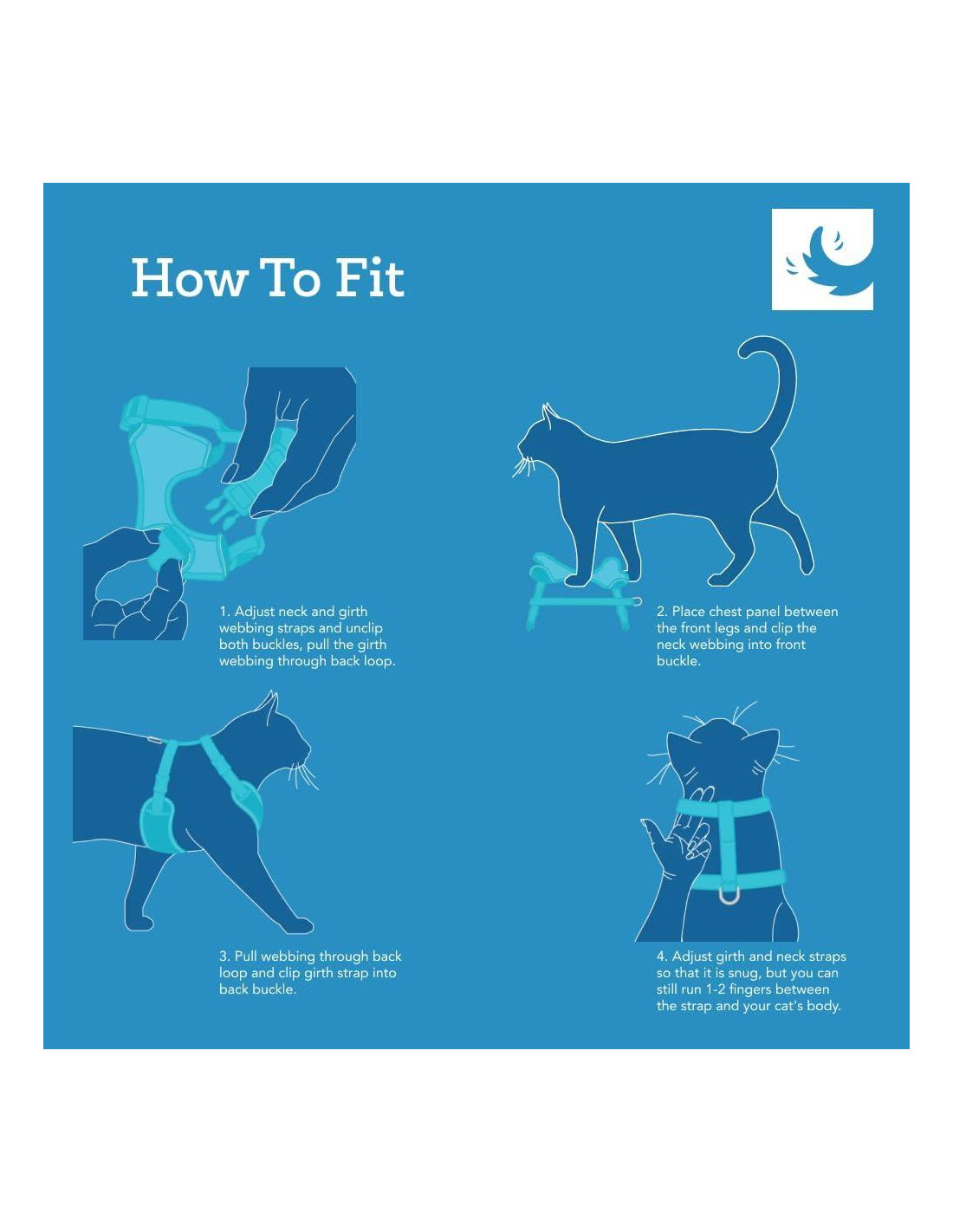 How To Fit

1. Adjust neck and girth webbing straps and unclip both buckles, pull the girth webbing through back loop.

2. Place chest panel between the front legs and clip the neck webbing into front buckle.

3. Pull webbing through back loop and clip girth strap into back buckle.

4. Adjust girth and neck straps so that it is snug, but you can still run 1-2 fingers between the strap and your cat's body.