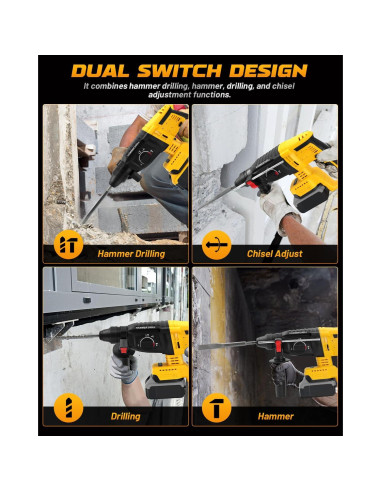 DUAL SWITCH DESIGN

It combines hammer drilling, hammer, drilling, and chisel adjustment functions.

Hammer Drilling

Chisel Adjust

Drilling

Hammer