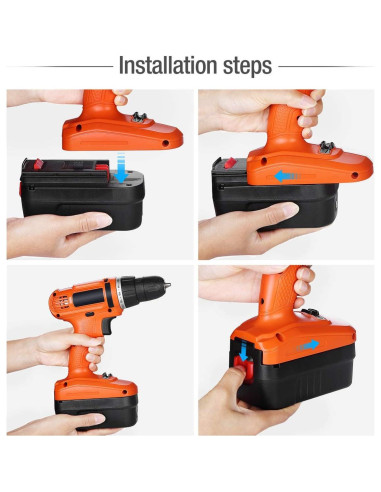 Installation steps