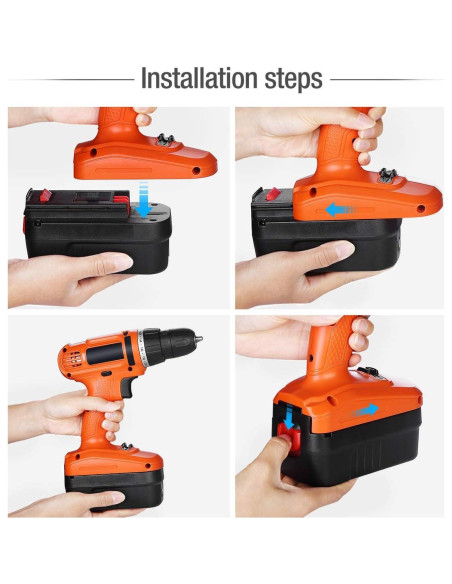 Installation steps