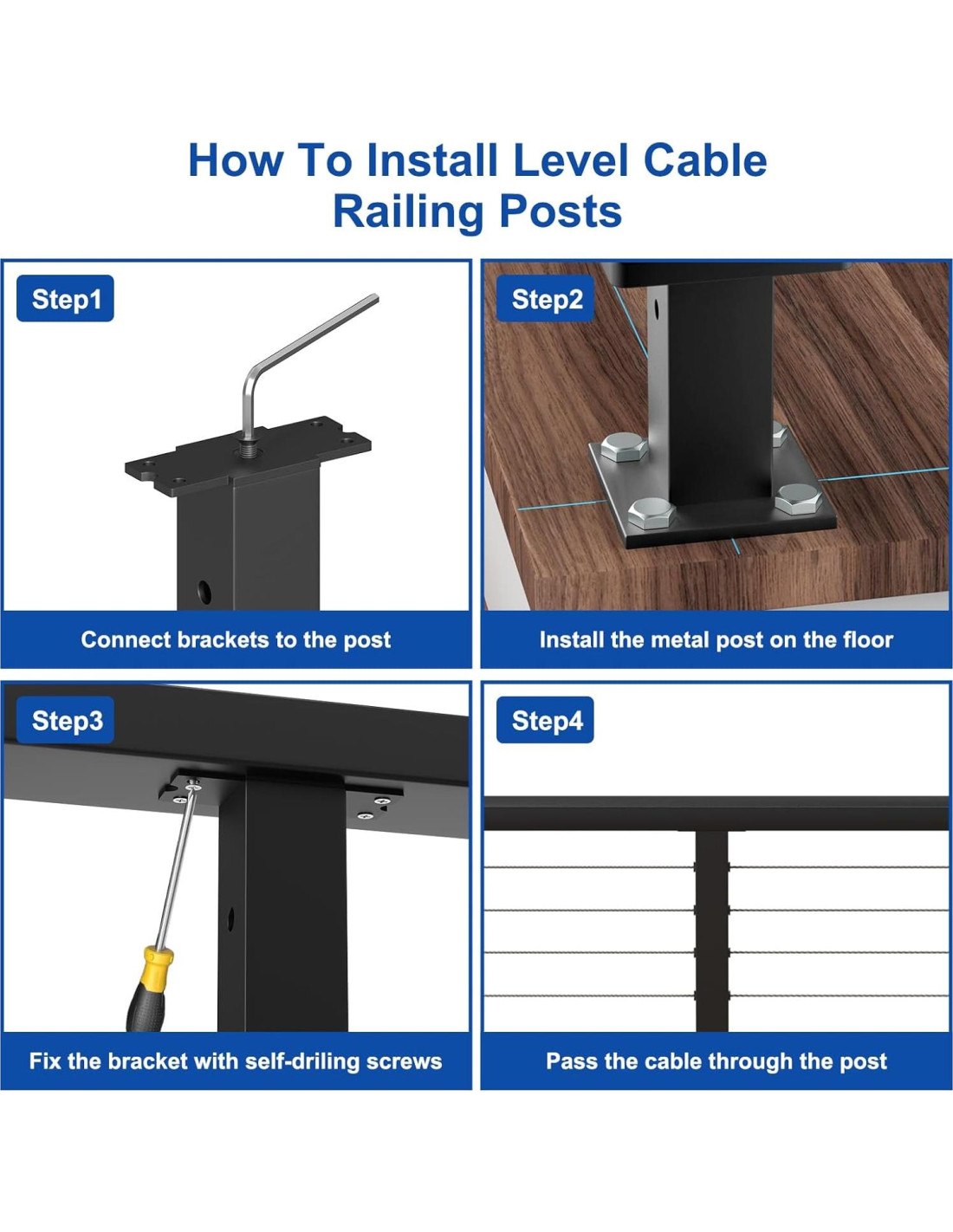 How To Install Level Cable Railing Posts

Step1

Connect brackets to the post

Step2

Install the metal post on the floor

Step3

Fix the bracket with self-driling screws

Step4

Pass the cable through the post