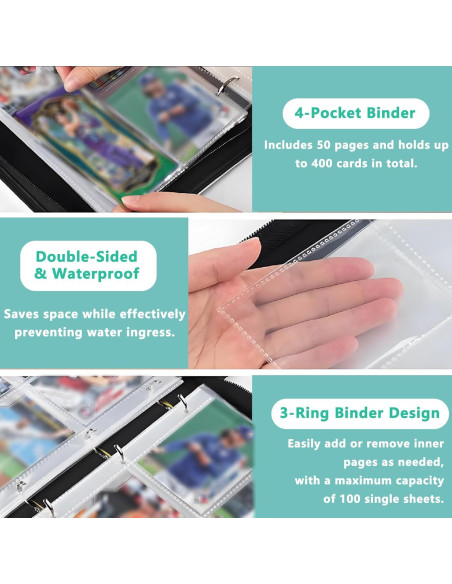 4-Pocket Binder

Includes 50 pages and holds up to 400 cards in total.

Double-Sided & Waterproof

Saves space while effectively preventing water ingress.

3-Ring Binder Design

Easily add or remove inner pages as needed, with a maximum capacity of 100 single sheets.