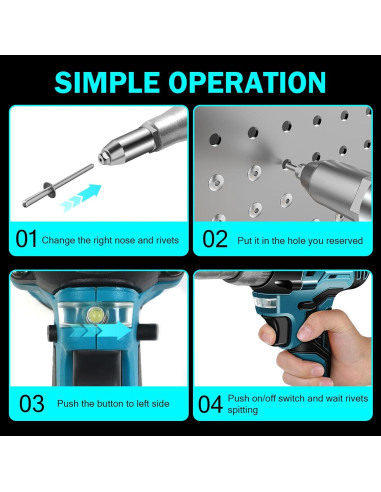 SIMPLE OPERATION

01 Change the right nose and rivets

02 Put it in the hole you reserved

03 Push the button to left side

04 Push on/off switch and wait rivets spitting