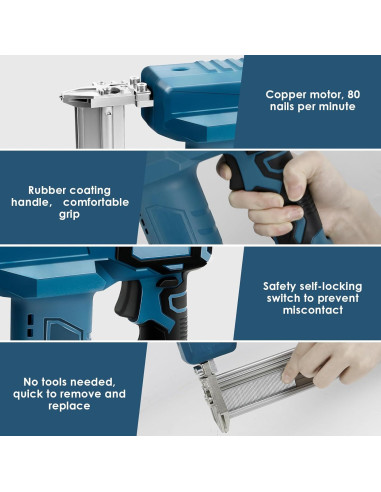 Copper motor, 80 nails per minute

Rubber coating handle, comfortable grip

Safety self-locking switch to prevent miscontact

No tools needed, quick to remove and replace