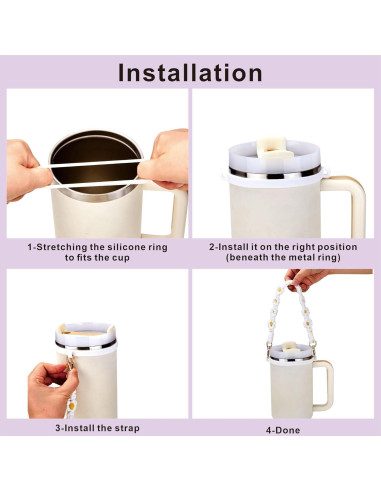 Installation

1-Stretching the silicone ring to fits the cup

2-Install it on the right position (beneath the metal ring)

3-Install the strap

4-Done