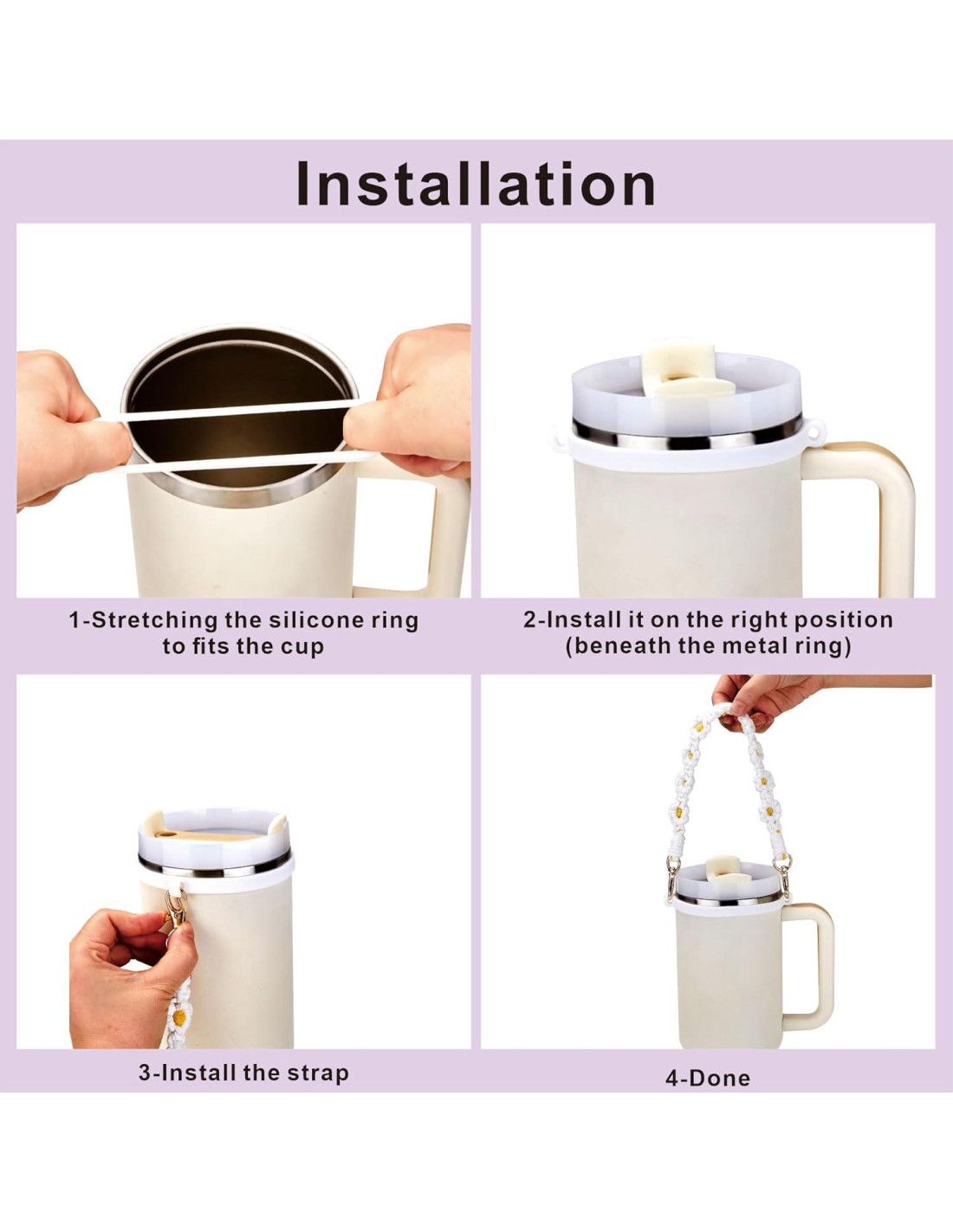 Installation

1-Stretching the silicone ring to fits the cup

2-Install it on the right position (beneath the metal ring)

3-Install the strap

4-Done