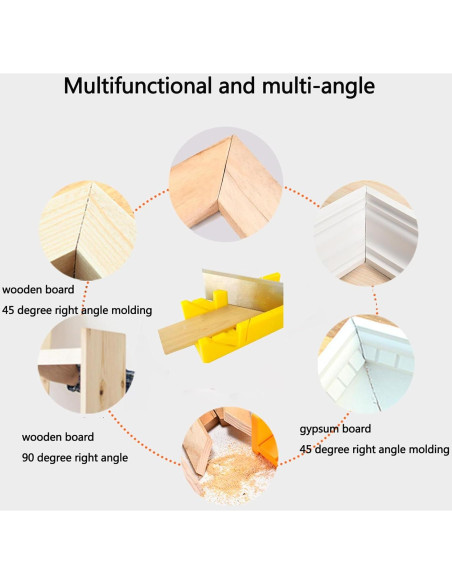 Multifunctional and multi-angle

wooden board
45 degree right angle molding

wooden board
90 degree right angle

gypsum board
45 degree right angle molding