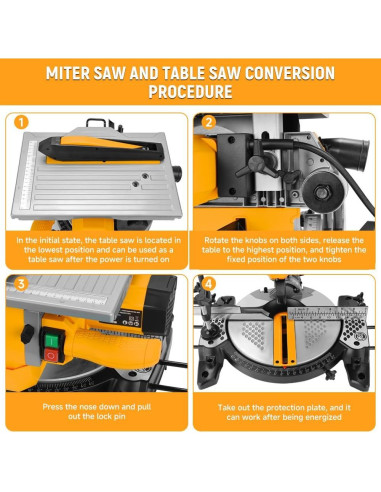 MITER SAW AND TABLE SAW CONVERSION PROCEDURE

1

In the initial state, the table saw is located in the lowest position and can be used as a table saw after the power is turned on

2

Rotate the knobs on both sides, release the table to the highest position, and tighten the fixed position of the two knobs

3

Press the nose down and pull out the lock pin

4

Take out the protection plate, and it can work after being energized