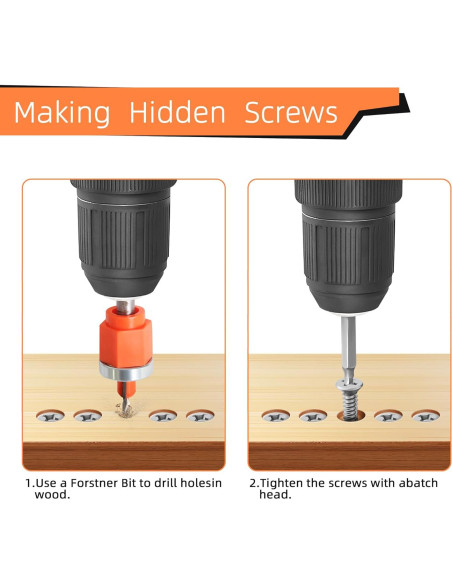 Making Hidden Screws

1.Use a Forstner Bit to drill holesin wood.

2.Tighten the screws with abatch head.